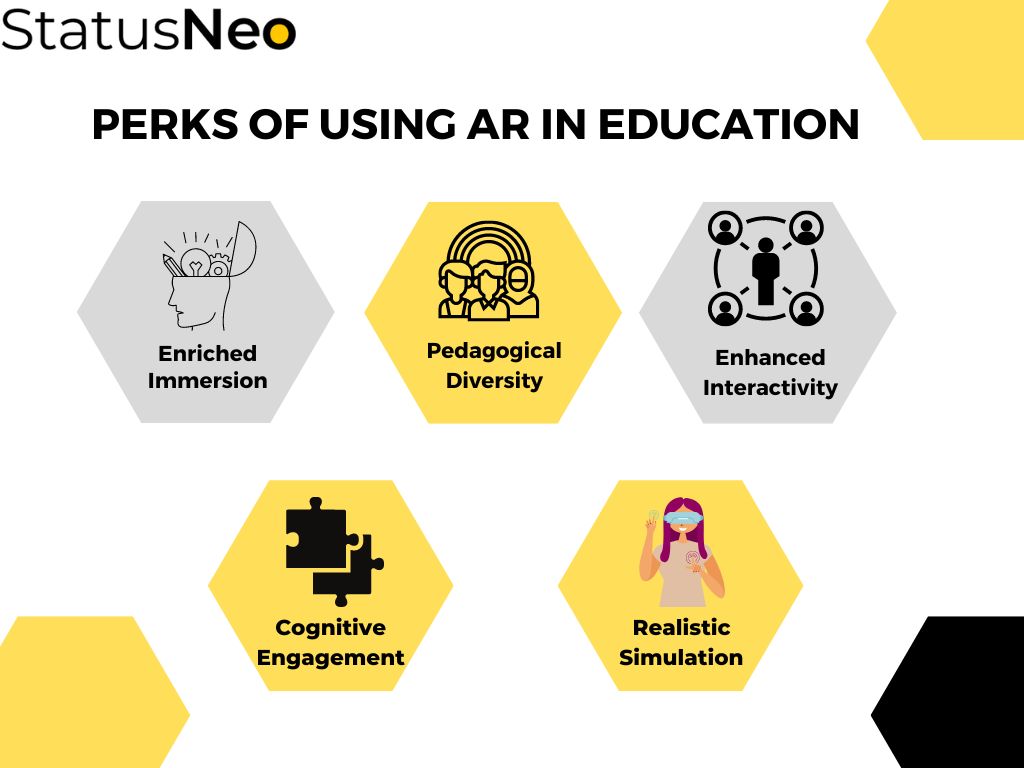 StatusNeo

PERKS OF USING AR IN EDUCATION

Enriched Immersion

Pedagogical Diversity

Enhanced Interactivity

Cognitive Engagement

Realistic Simulation