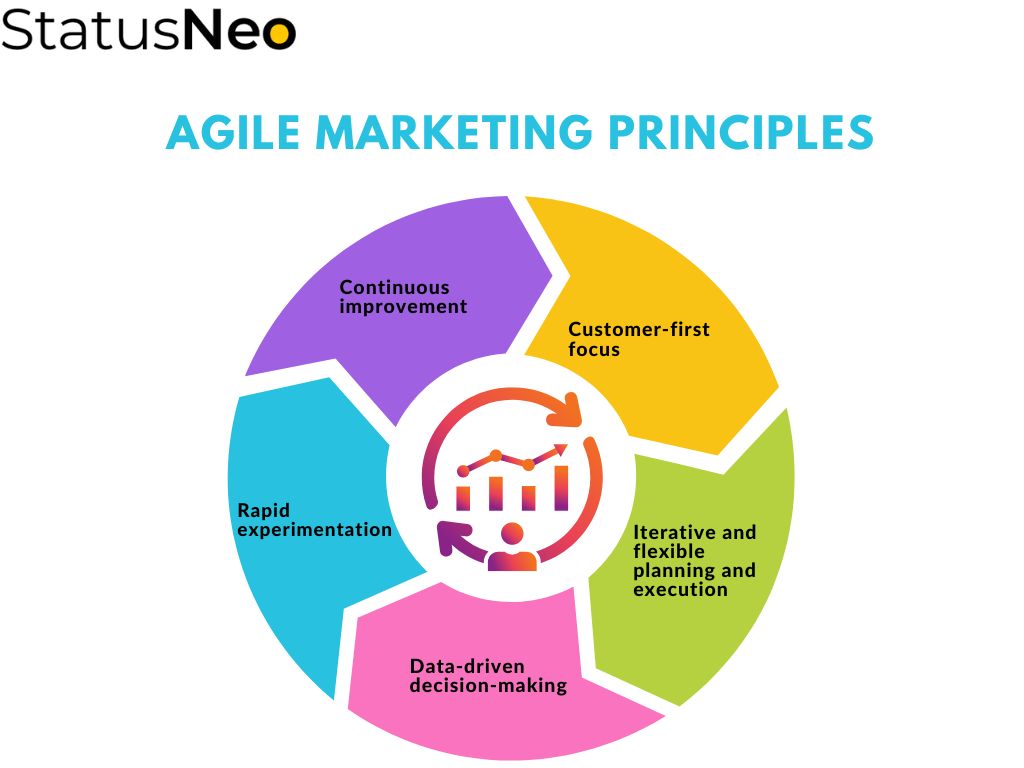 StatusNeo

AGILE MARKETING PRINCIPLES

Continuous improvement

Customer-first focus

Iterative and flexible planning and execution

Data-driven decision-making

Rapid experimentation